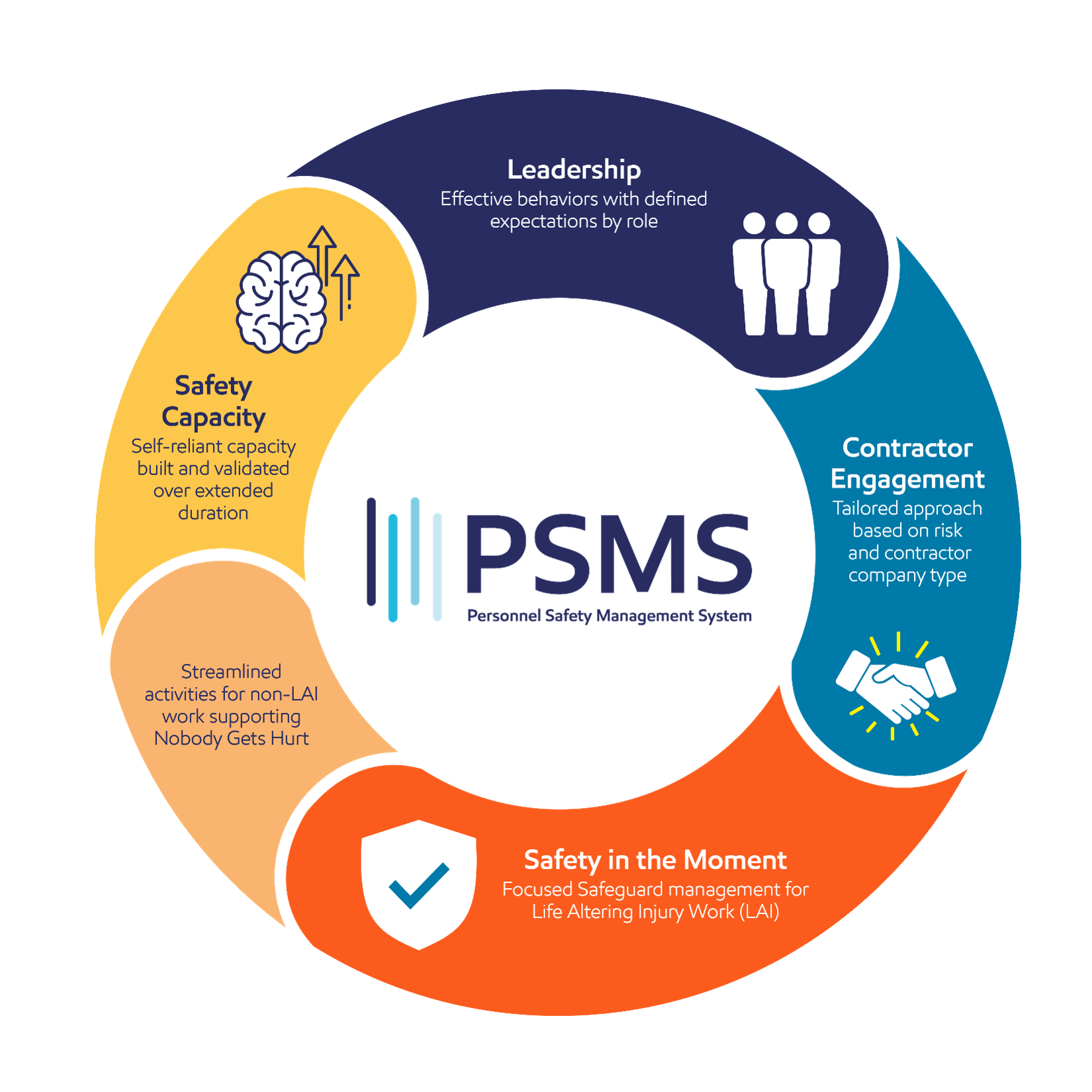 Leadership
Effective behaviors with defined expectations by role

Contractor Engagement
Tailored approach based on risk and contractor company type

Safety in the Moment
Focused Safeguard management for Life Altering Injury Work (LAI)

Streamlined activities for non-LAI work supporting Nobody Gets Hurt

Safety Capacity
Self-reliant capacity built and validated over extended duration

PSMS
Personnel Safety Management System