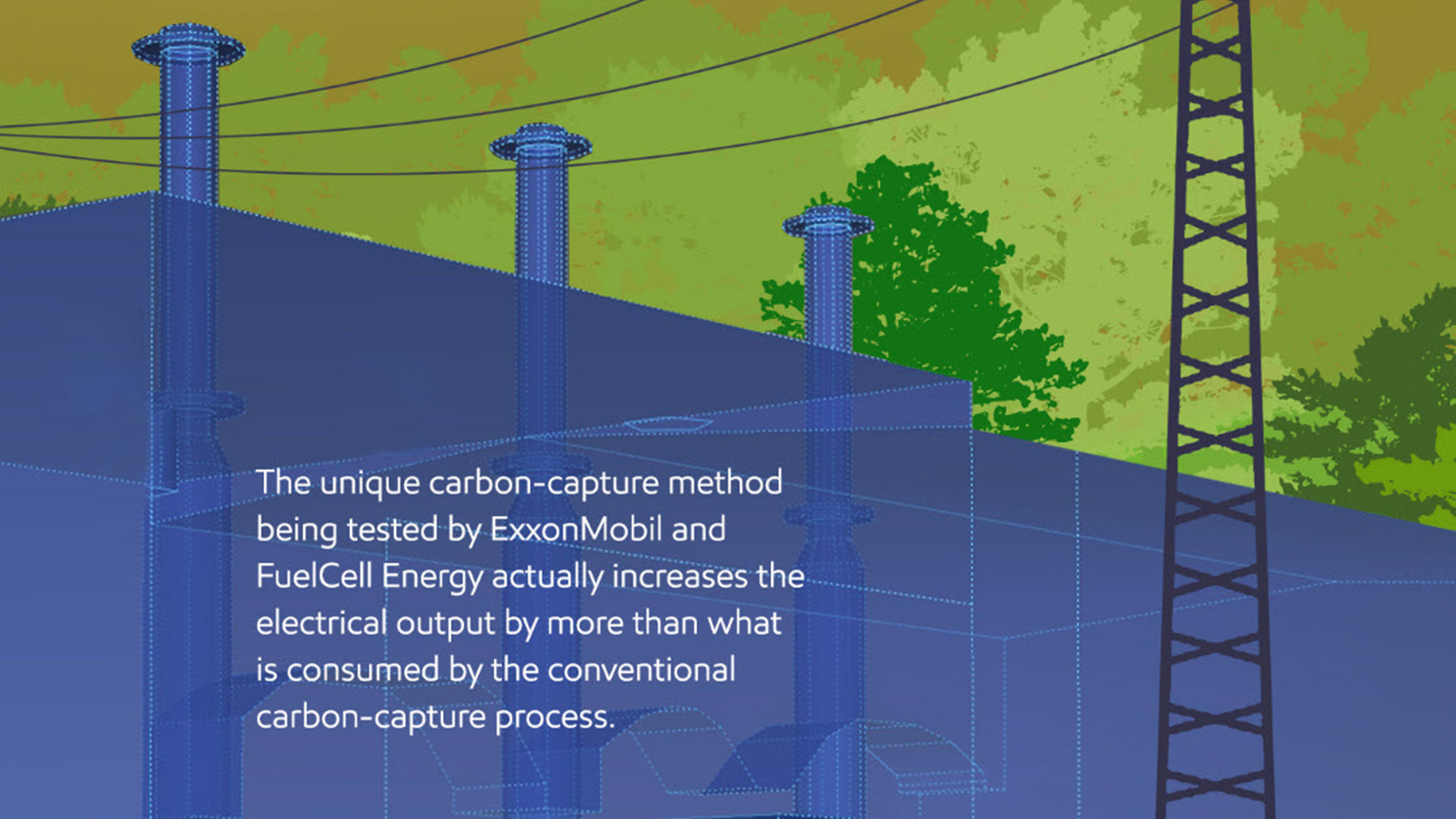 The unique carbon-capture method being tested by ExxonMobil and FuelCell Energy actually increases the electrical output by more than what is consumed by the conventional carbon-capture process.